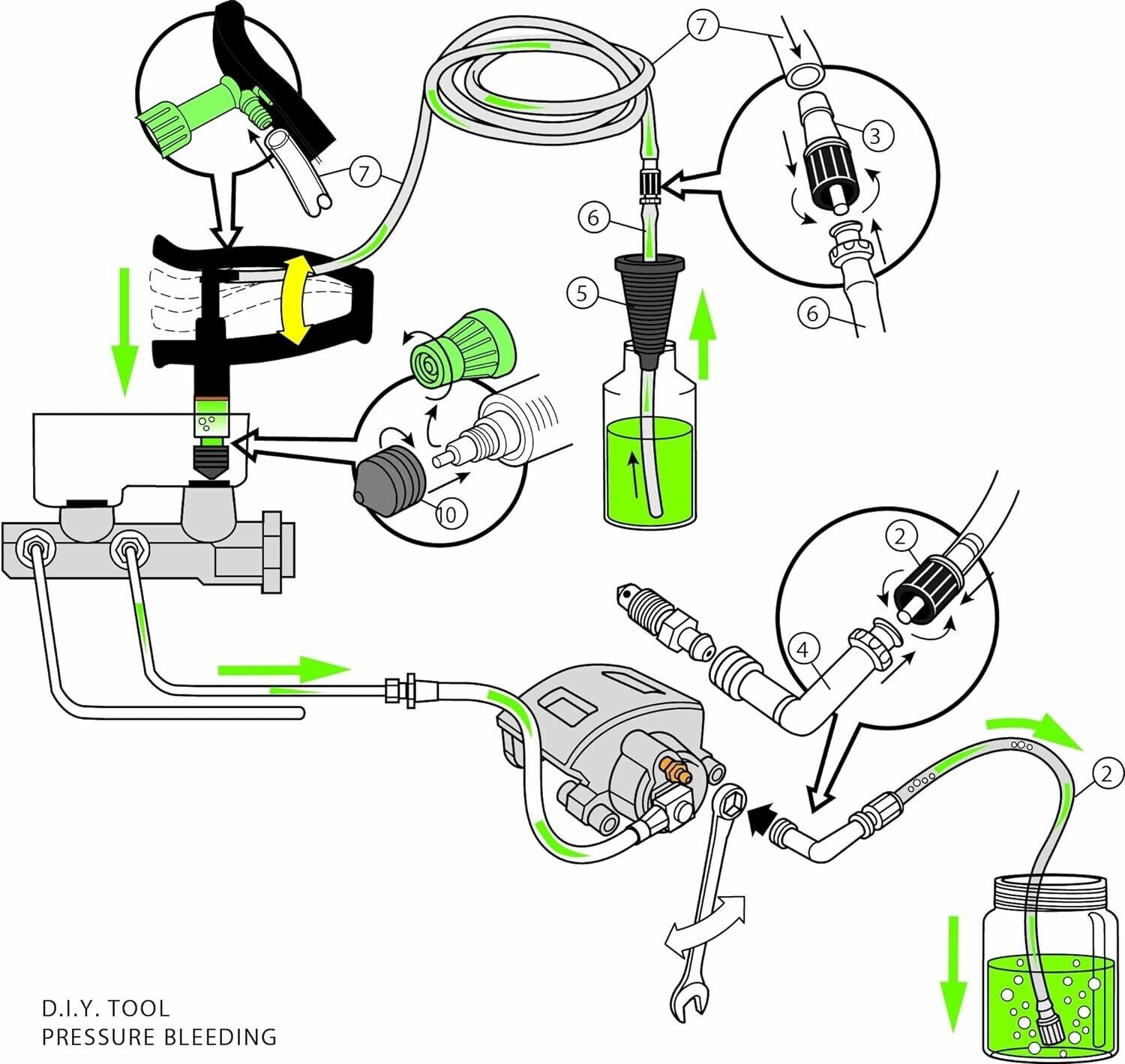 7
7
3
6
5
6
10
2
4
2
D.I.Y. TOOL
PRESSURE BLEEDING