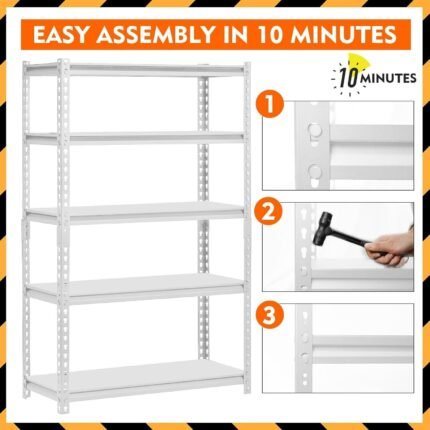 EASY ASSEMBLY IN 10 MINUTES

10 MINUTES

1

2

3