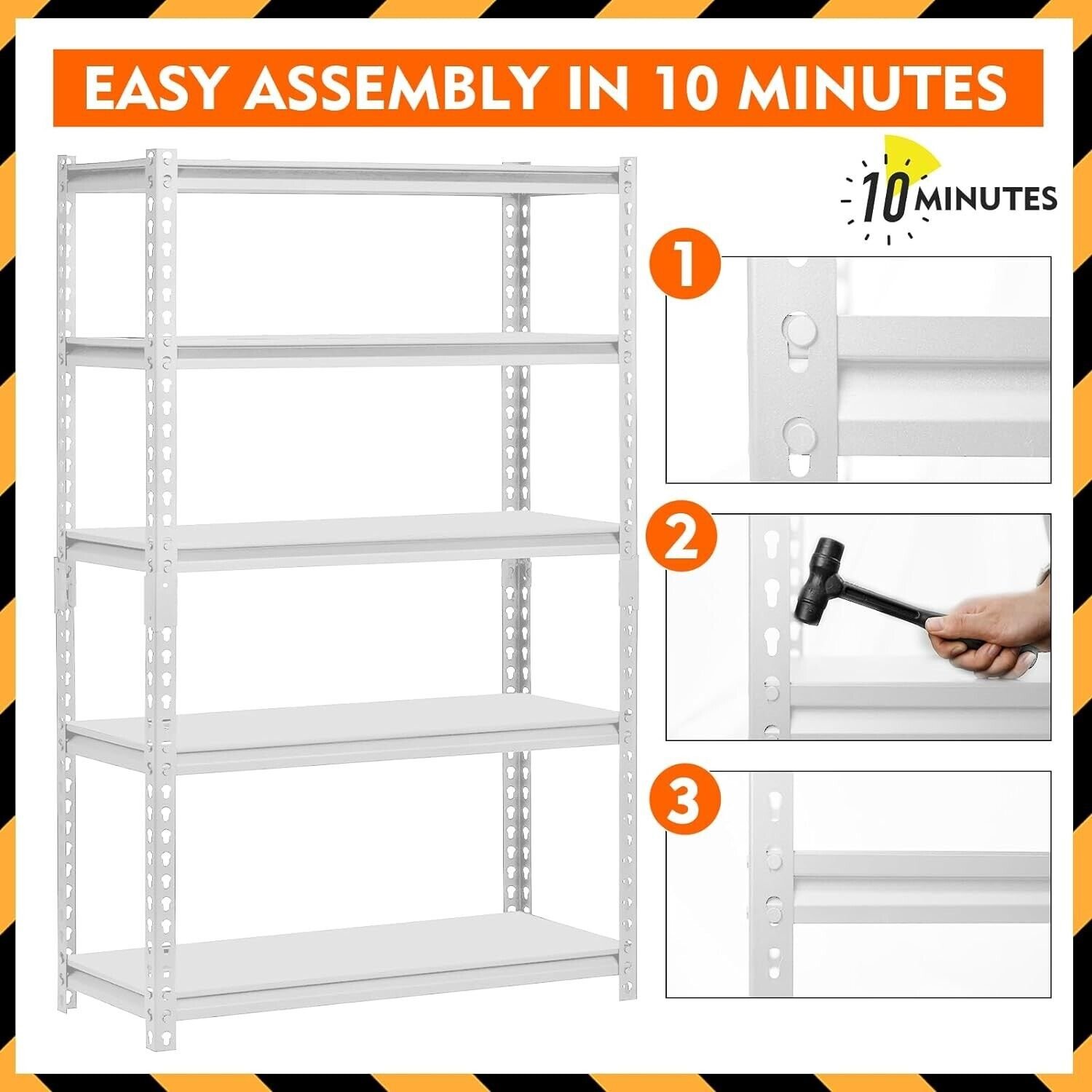 EASY ASSEMBLY IN 10 MINUTES

10 MINUTES

1

2

3