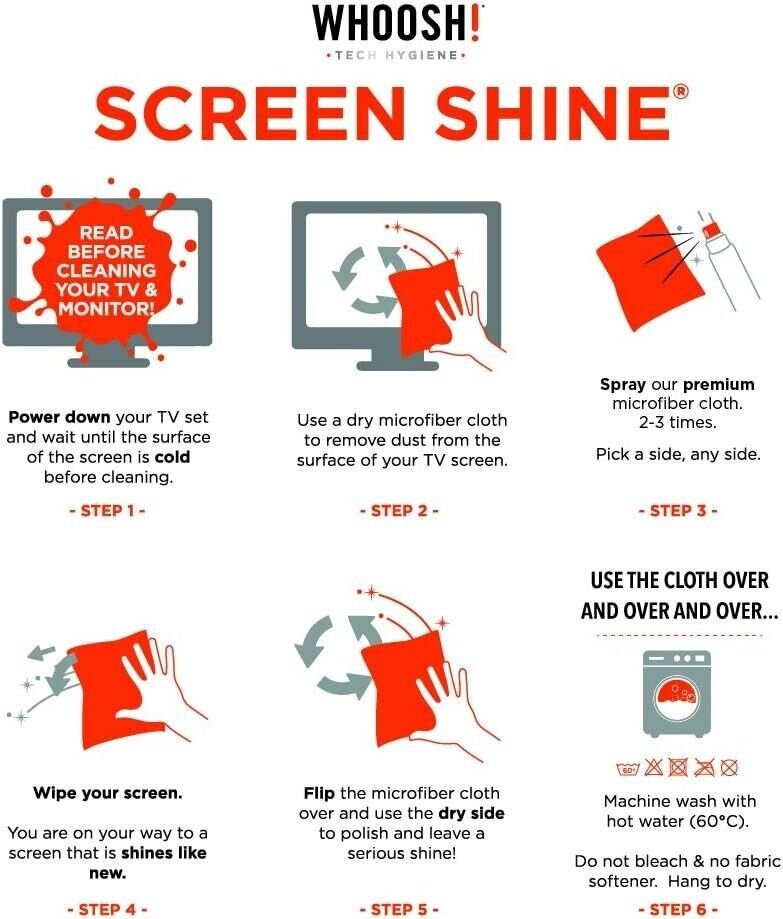 WHOOSH!
• TECH HYGIENE •

SCREEN SHINE®

READ BEFORE CLEANING YOUR TV & MONITOR!

Power down your TV set and wait until the surface of the screen is cold before cleaning.

- STEP 1 -

Use a dry microfiber cloth to remove dust from the surface of your TV screen.

- STEP 2 -

Spray our premium microfiber cloth. 2-3 times.

Pick a side, any side.

- STEP 3 -

Wipe your screen.

You are on your way to a screen that is shines like new.

- STEP 4 -

Flip the microfiber cloth over and use the dry side to polish and leave a serious shine!

- STEP 5 -

USE THE CLOTH OVER AND OVER AND OVER...

60°

Machine wash with hot water (60°C).

Do not bleach & no fabric softener. Hang to dry.

- STEP 6 -