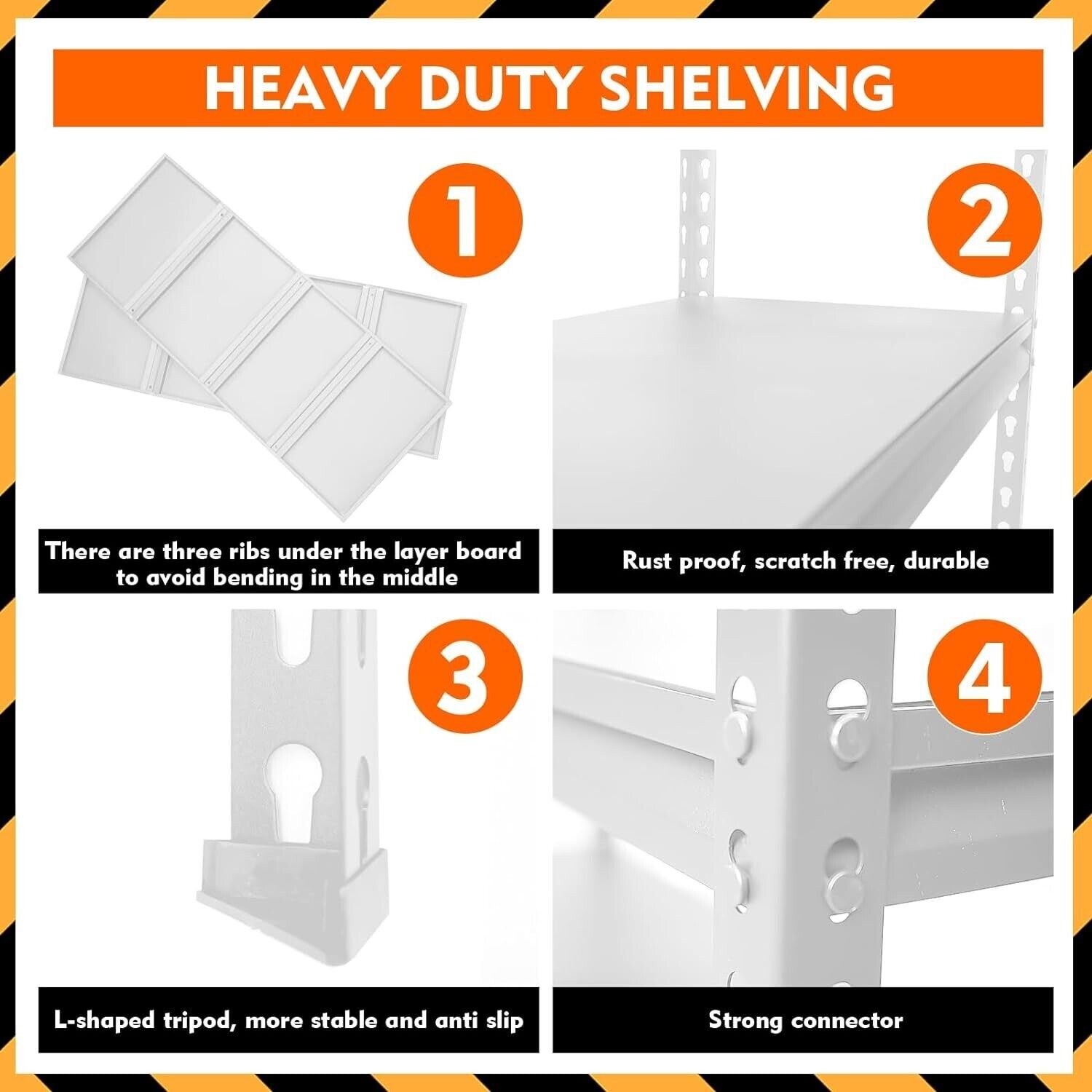 HEAVY DUTY SHELVING

1

There are three ribs under the layer board to avoid bending in the middle

2

Rust proof, scratch free, durable

3

L-shaped tripod, more stable and anti slip

4

Strong connector